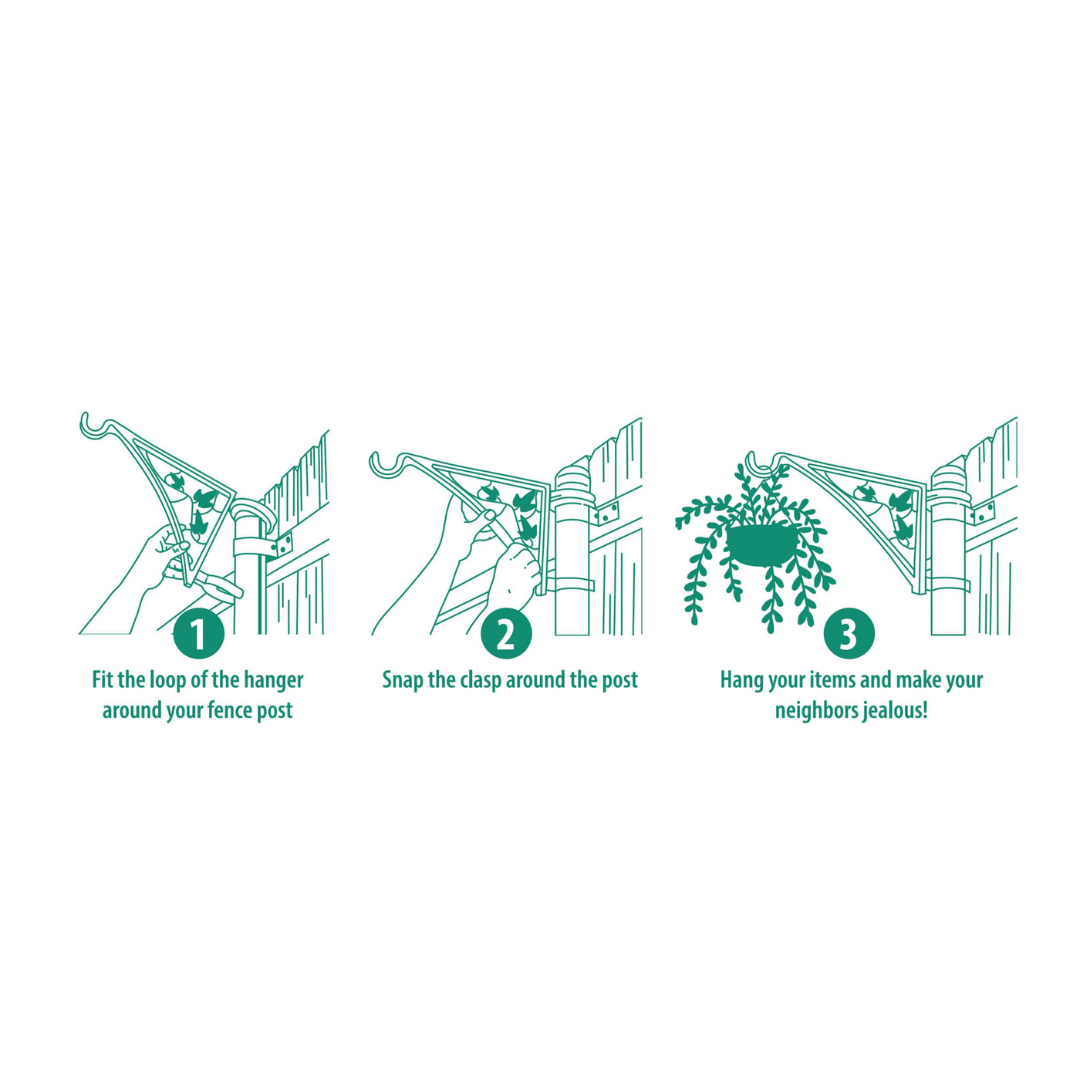 1
Fit the loop of the hanger around your fence post

2
Snap the clasp around the post

3
Hang your items and make your neighbors jealous!