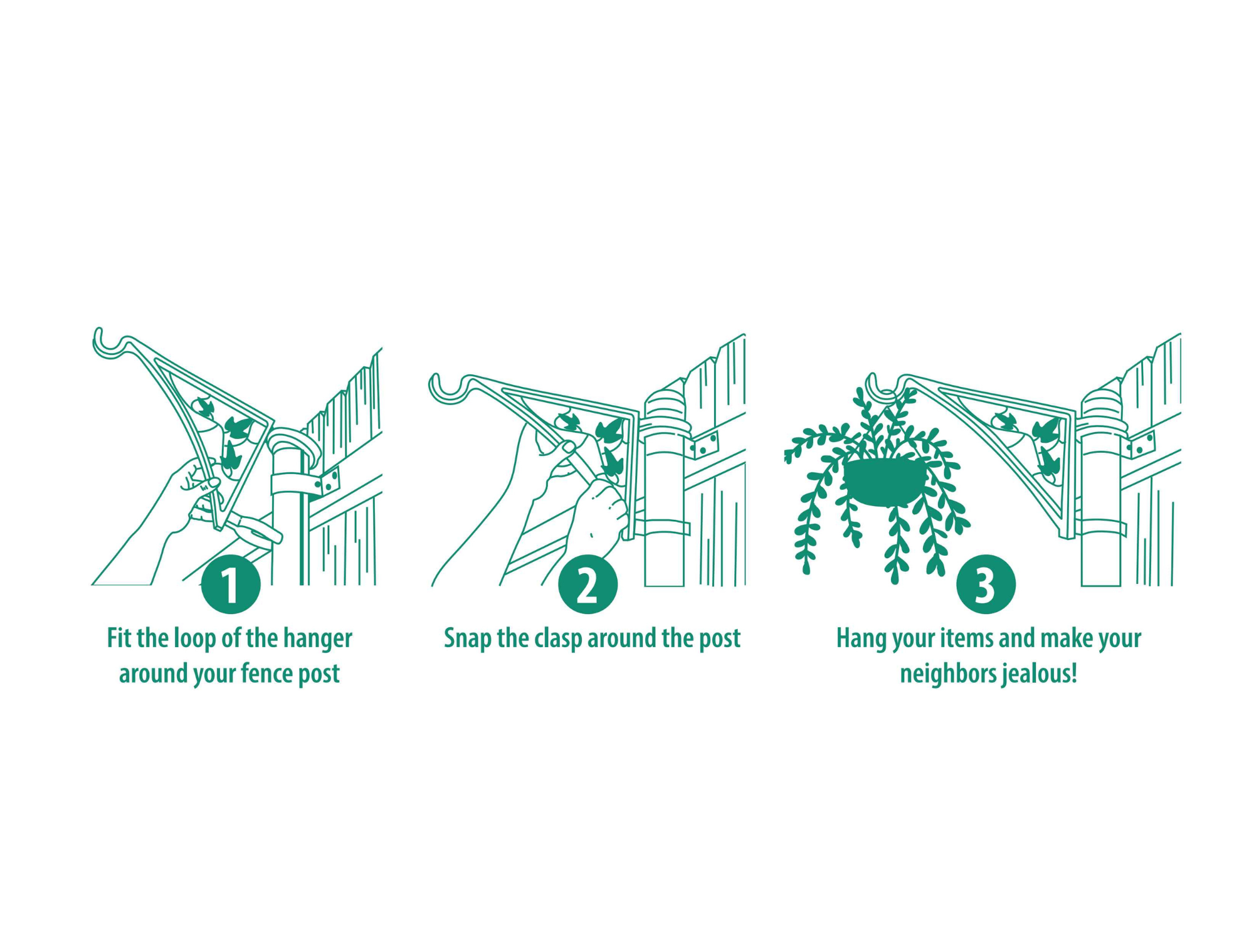 1

Fit the loop of the hanger around your fence post

2

Snap the clasp around the post

3

Hang your items and make your neighbors jealous!